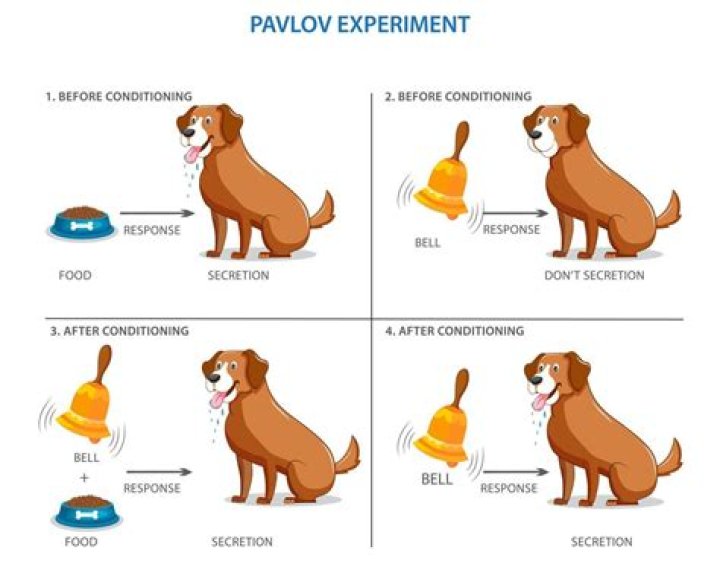 PAVLOV EXPERIMENT

1. BEFORE CONDITIONING

RESPONSE

FOOD

SECRETION

2. BEFORE CONDITIONING

BELL

RESPONSE

DON'T SECRETION

3. AFTER CONDITIONING

BELL

+

RESPONSE

FOOD

SECRETION

4. AFTER CONDITIONING

BELL

RESPONSE

SECRETION